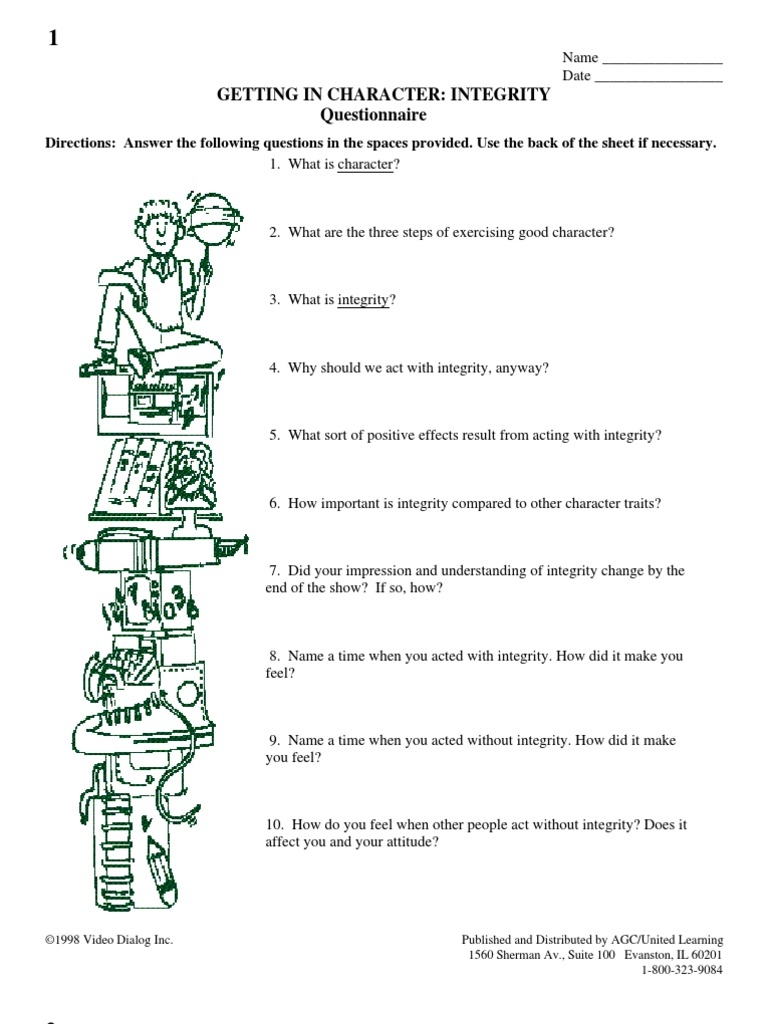 1

Name ________________
Date _________________

GETTING IN CHARACTER: INTEGRITY
Questionnaire

Directions: Answer the following questions in the spaces provided. Use the back of the sheet if necessary.

1. What is character?

2. What are the three steps of exercising good character?

3. What is integrity?

4. Why should we act with integrity, anyway?

5. What sort of positive effects result from acting with integrity?

6. How important is integrity compared to other character traits?

7. Did your impression and understanding of integrity change by the end of the show? If so, how?

8. Name a time when you acted with integrity. How did it make you feel?

9. Name a time when you acted without integrity. How did it make you feel?

10. How do you feel when other people act without integrity? Does it affect you and your attitude?

©1998 Video Dialog Inc.

Published and Distributed by AGC/United Learning
1560 Sherman Av., Suite 100 Evanston, IL 60201
1-800-323-9084