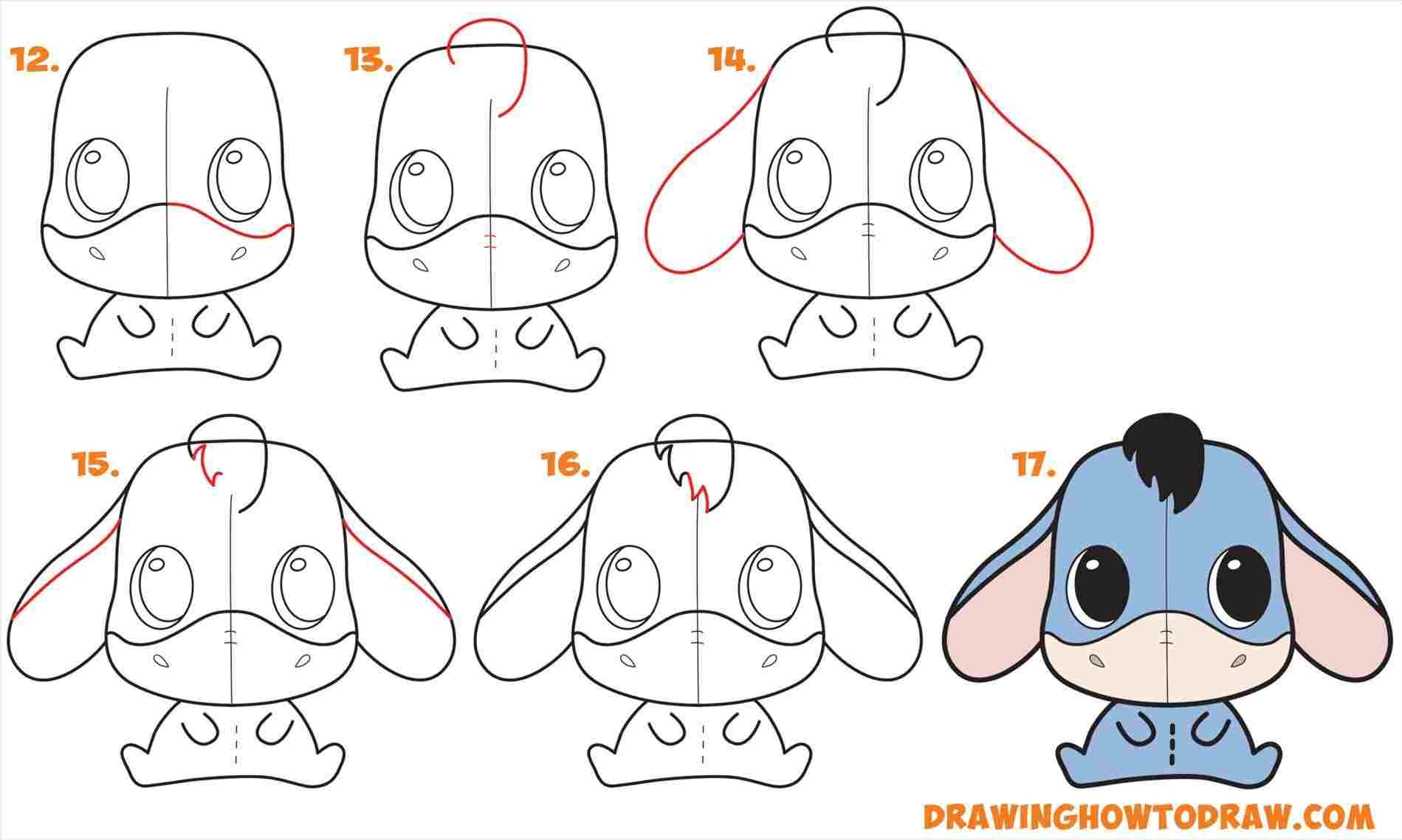 12.

13.

14.

15.

16.

17.

DRAWINGHOWTODRAW.COM