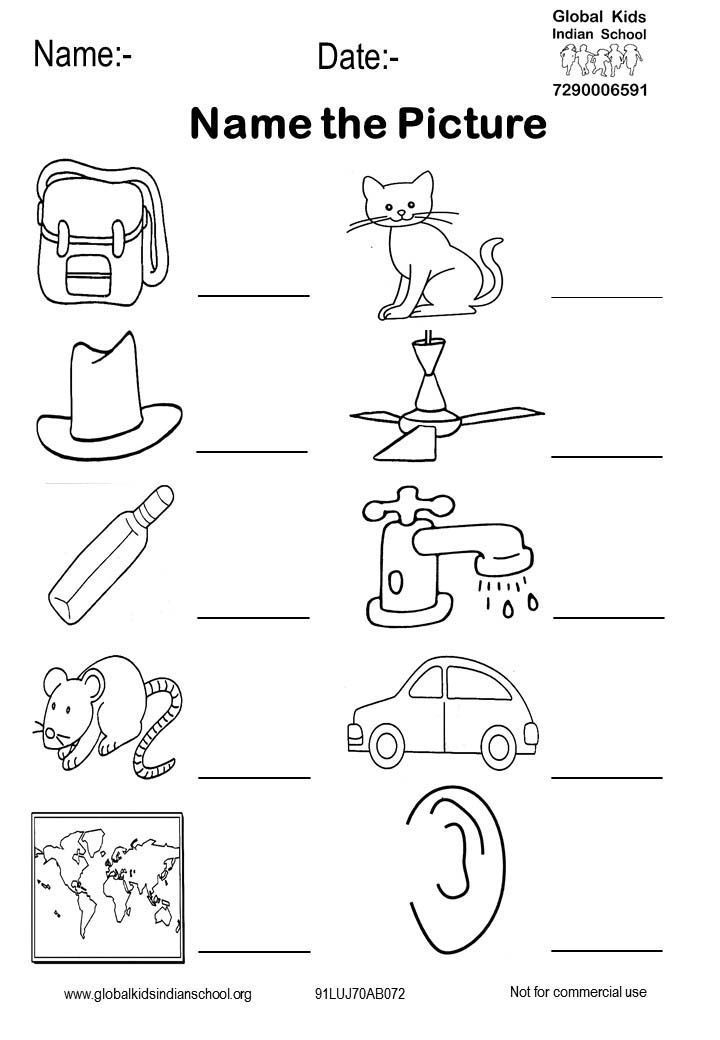 Name:-

Date:-

Global Kids
Indian School
7290006591

Name the Picture

www.globalkidsindianschool.org

91LUJ70AB072

Not for commercial use