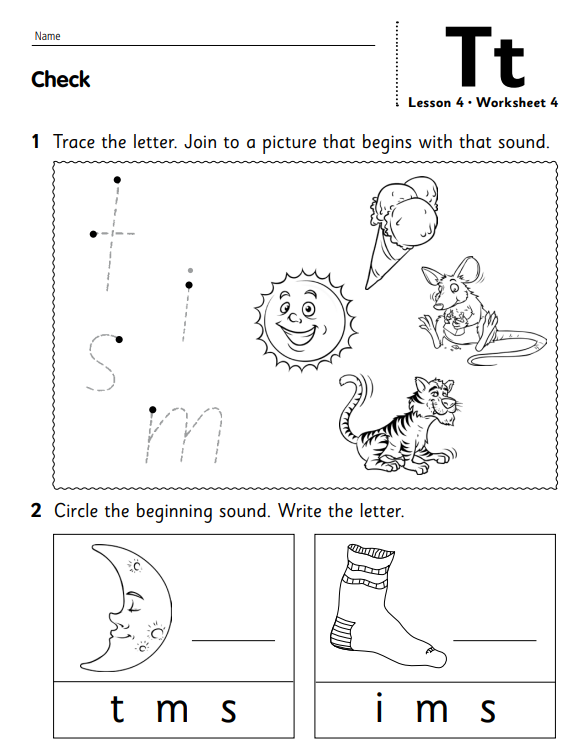 Name

Check

Tt

Lesson 4 • Worksheet 4

1 Trace the letter. Join to a picture that begins with that sound.

t
i
s
m

2 Circle the beginning sound. Write the letter.

t m s

i m s