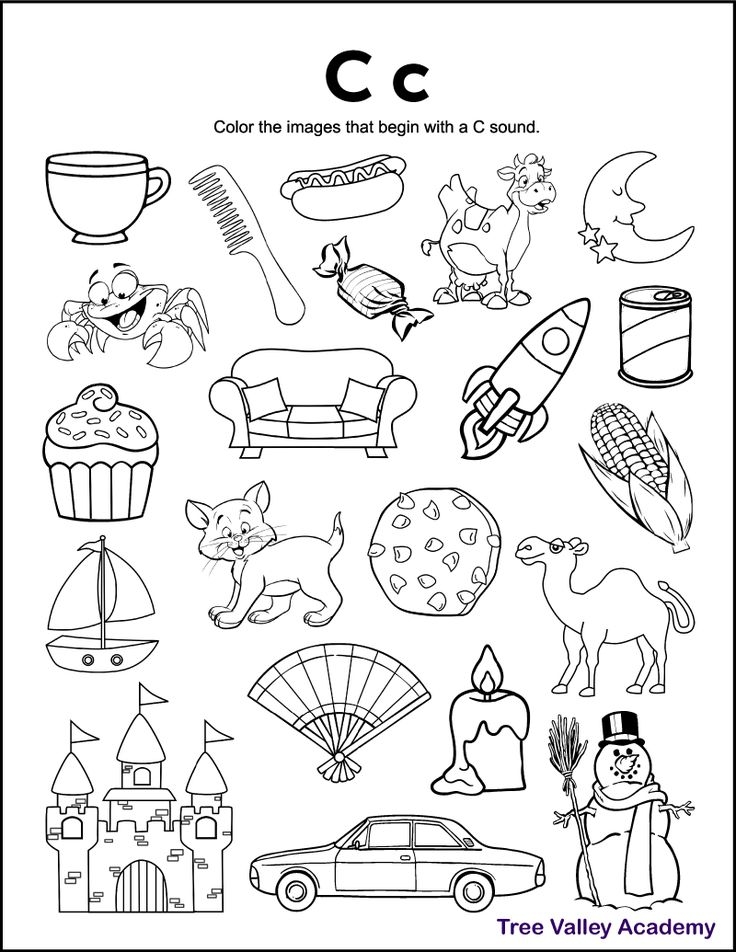 C c

Color the images that begin with a C sound.

Tree Valley Academy