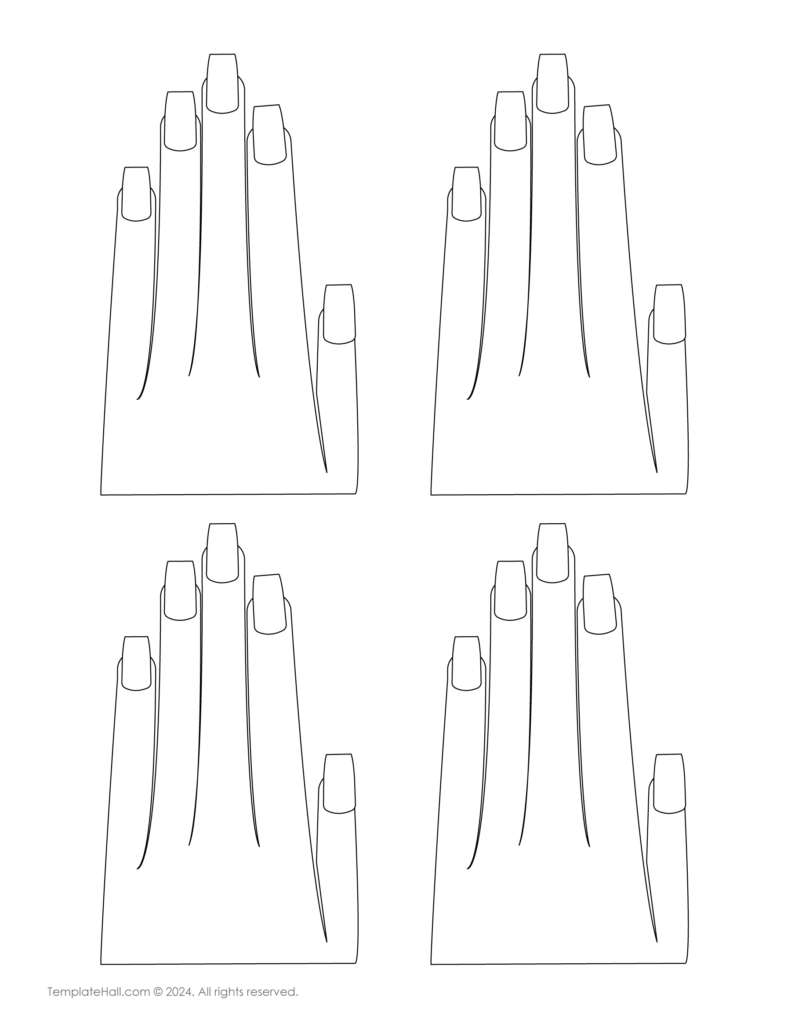 TemplateHall.com © 2024. All rights reserved.