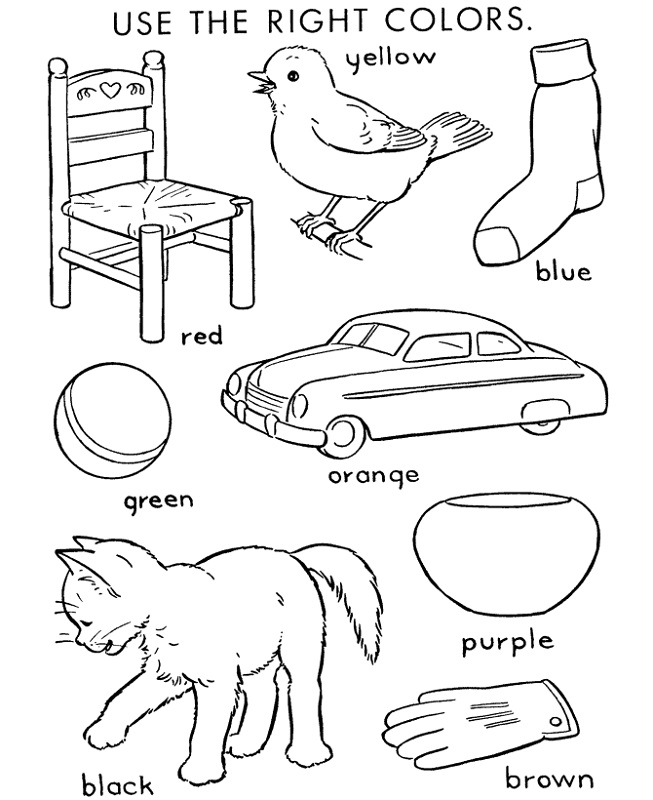 USE THE RIGHT COLORS.

yellow

blue

red

orange

green

purple

black

brown