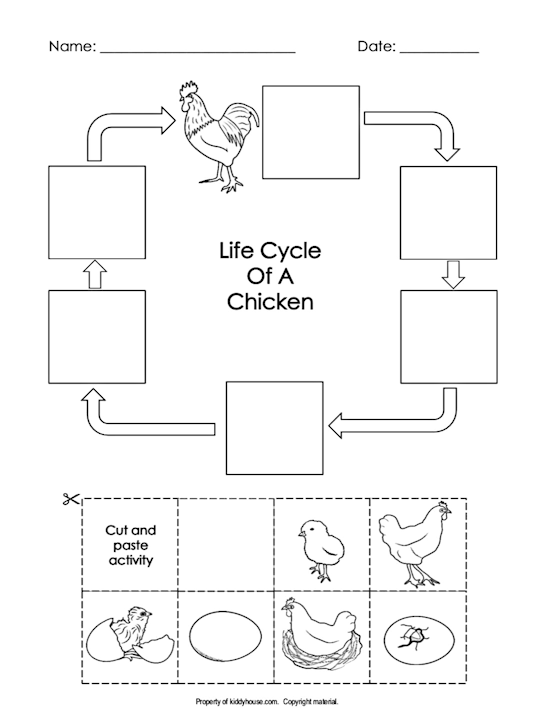 Name: ___________________________ Date: ___________

Life Cycle Of A Chicken

Cut and paste activity

Property of kiddyhouse.com. Copyright material.